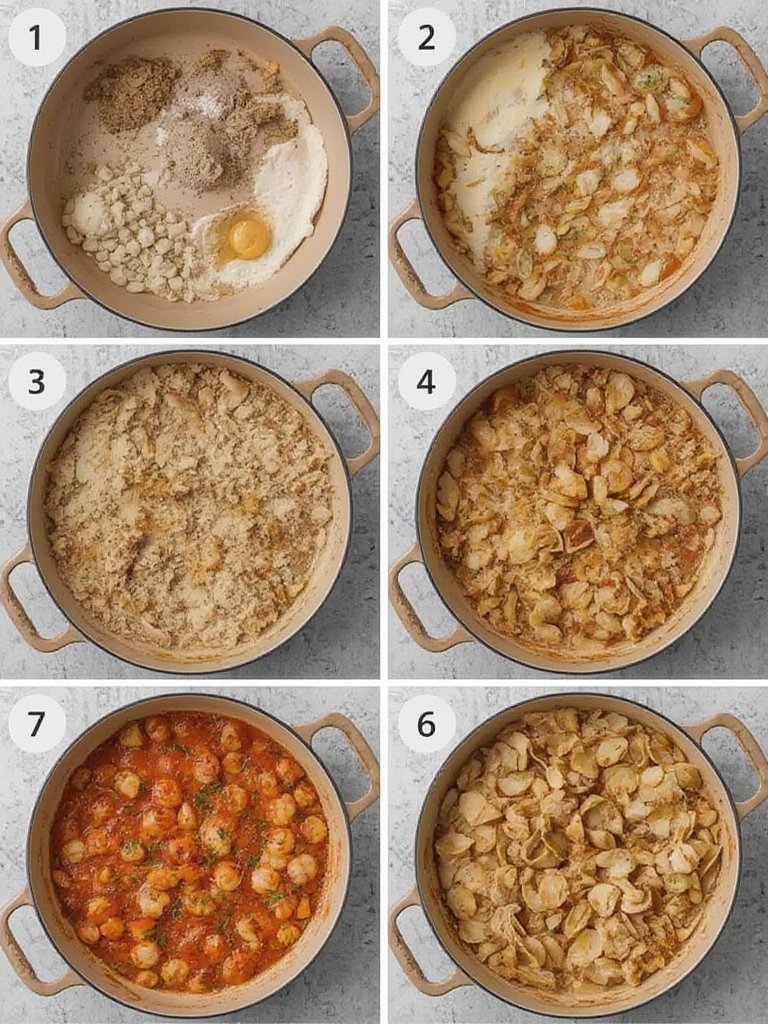 1
2
3
4
7
6