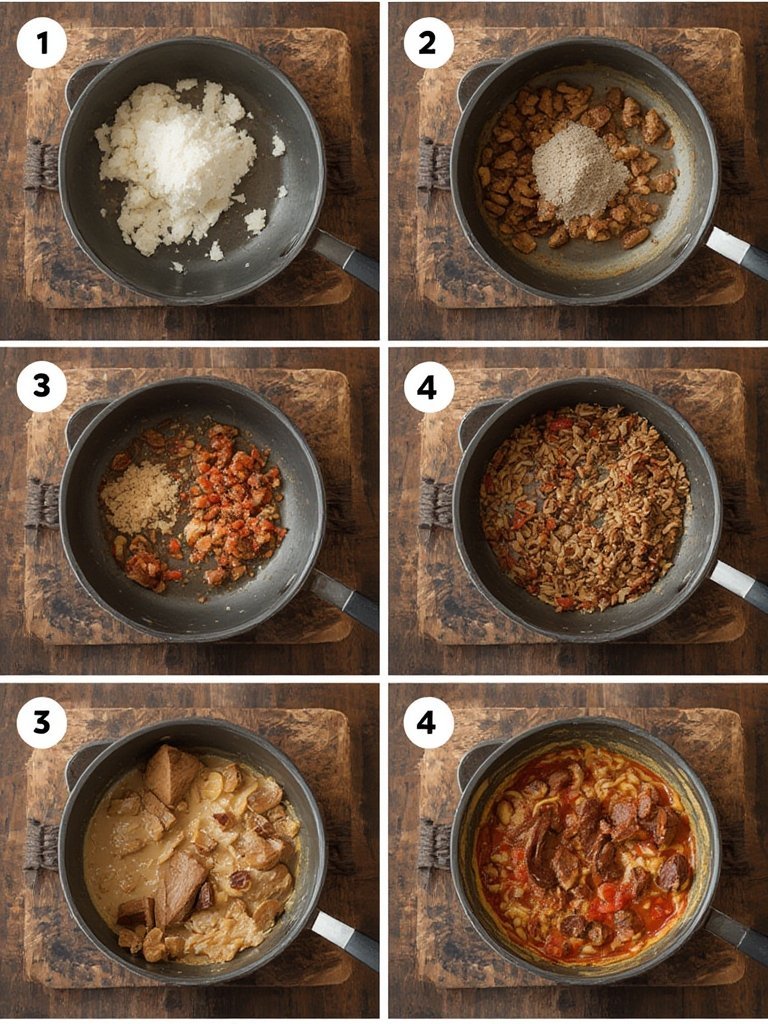 1
2
3
4
3
4