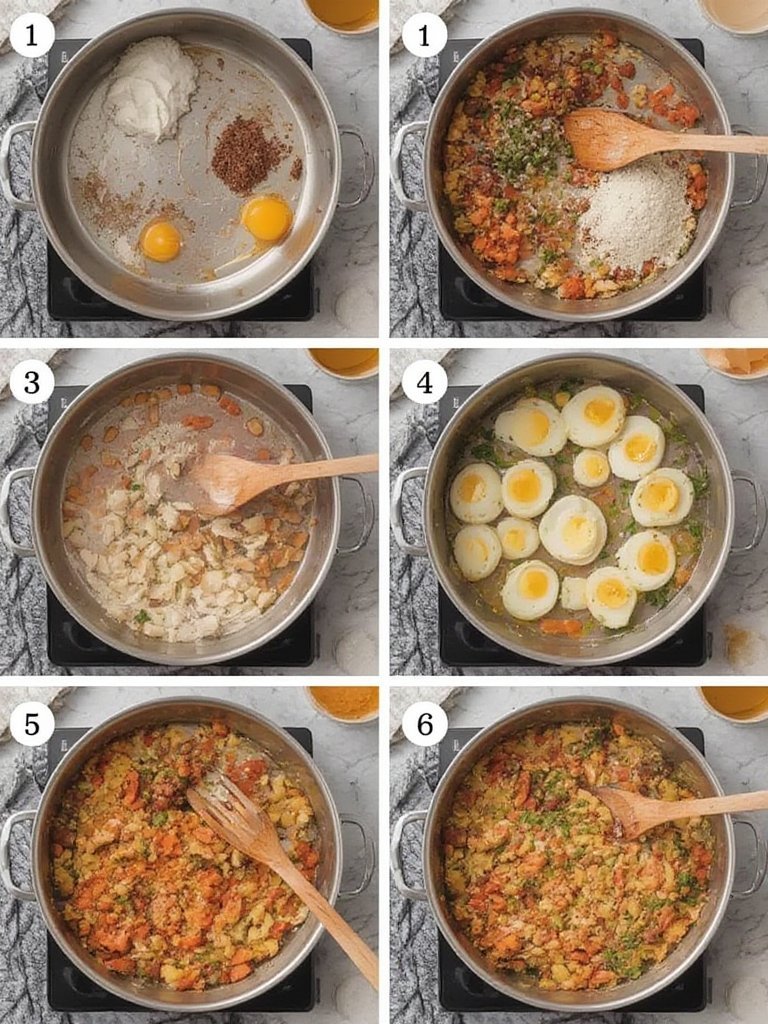 1

1

3

4

5

6