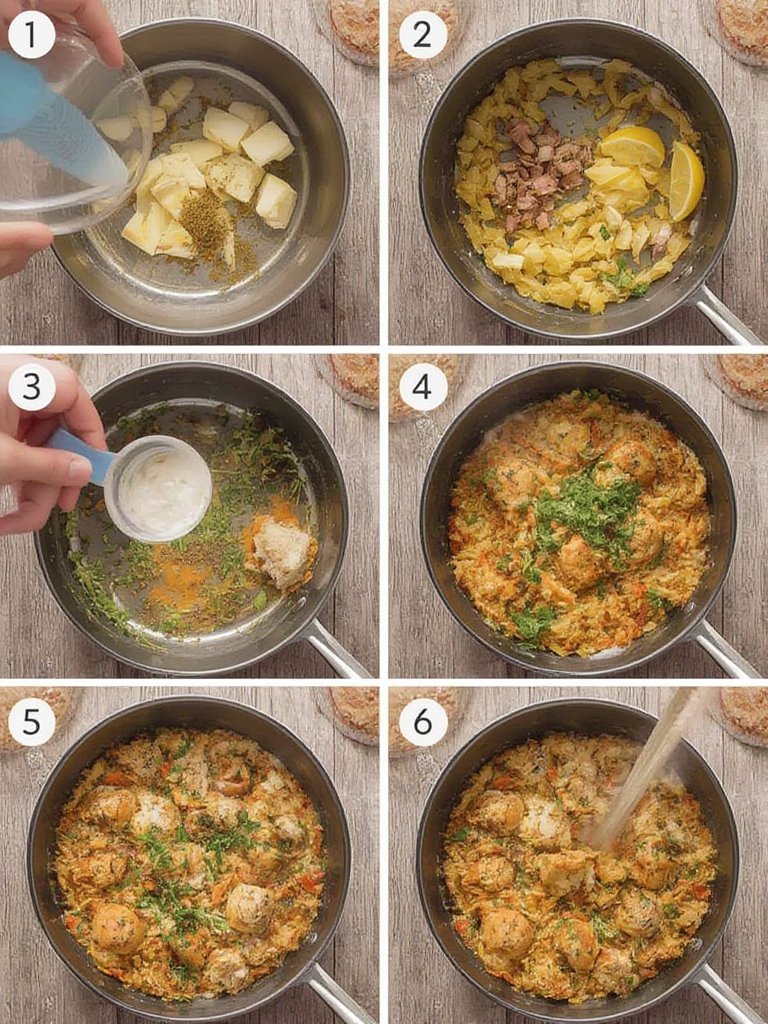 1
2
3
4
5
6