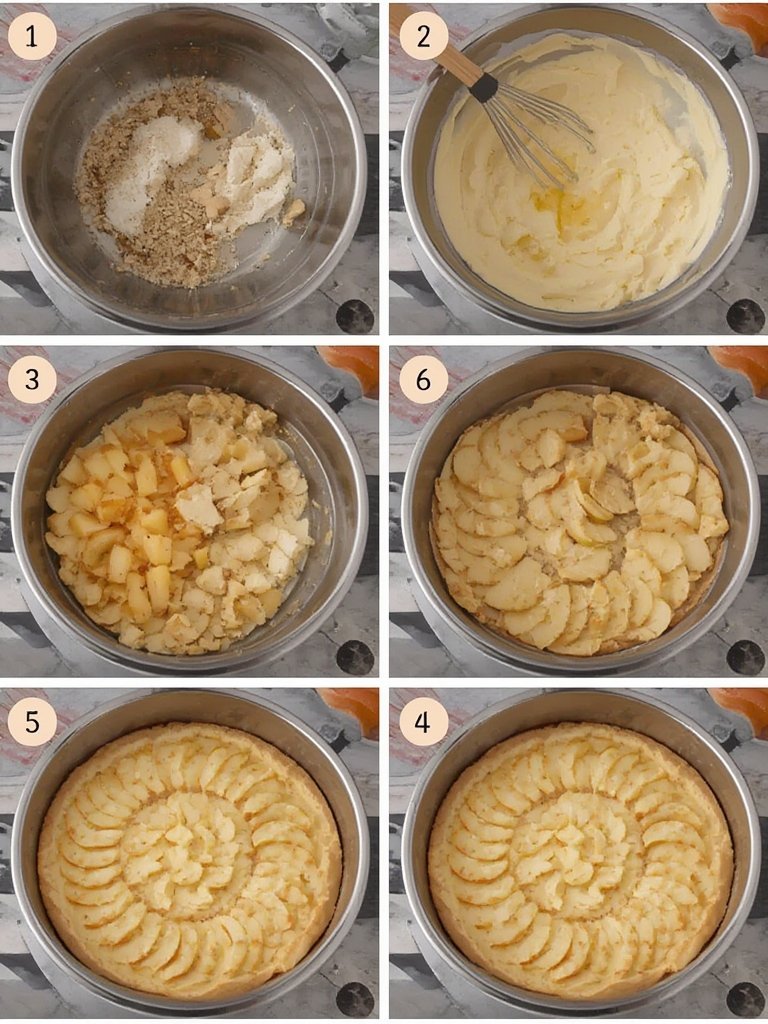 1
2
3
6
5
4