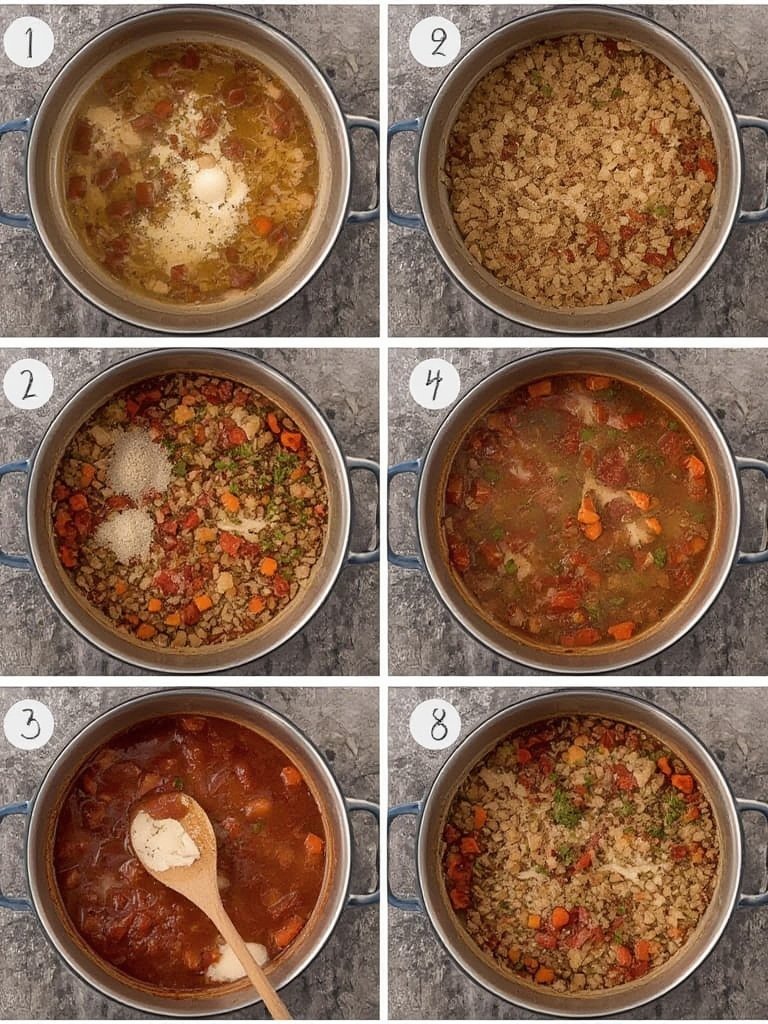 1

2

2

4

3

8