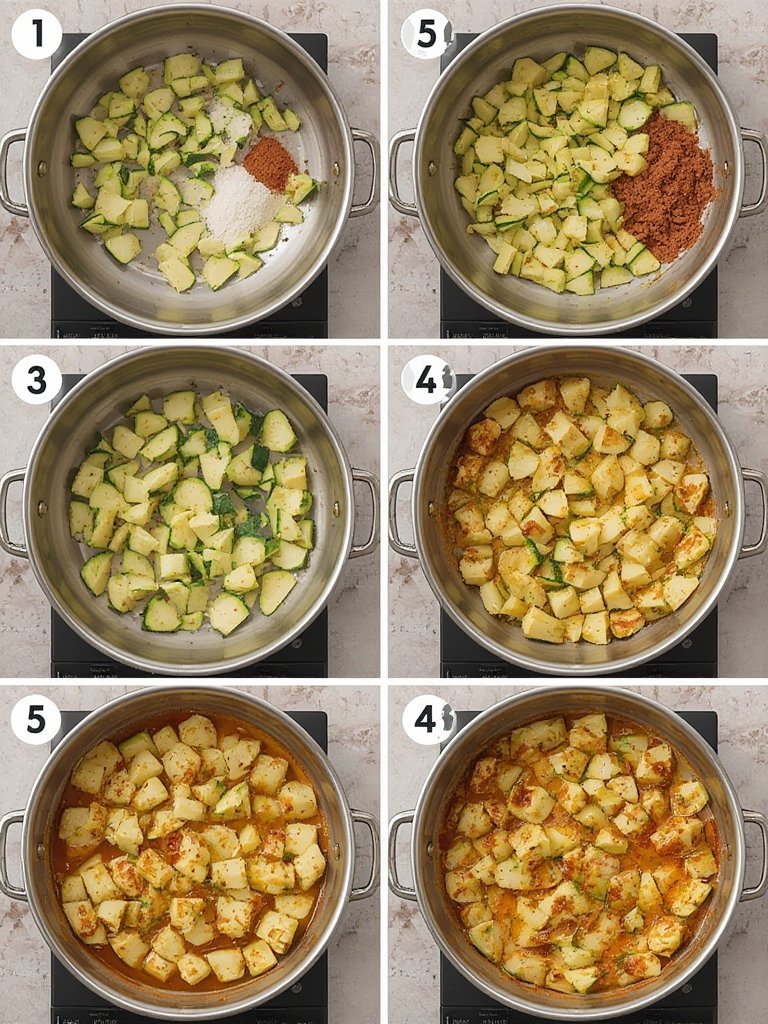 1

5

3

4

5

4